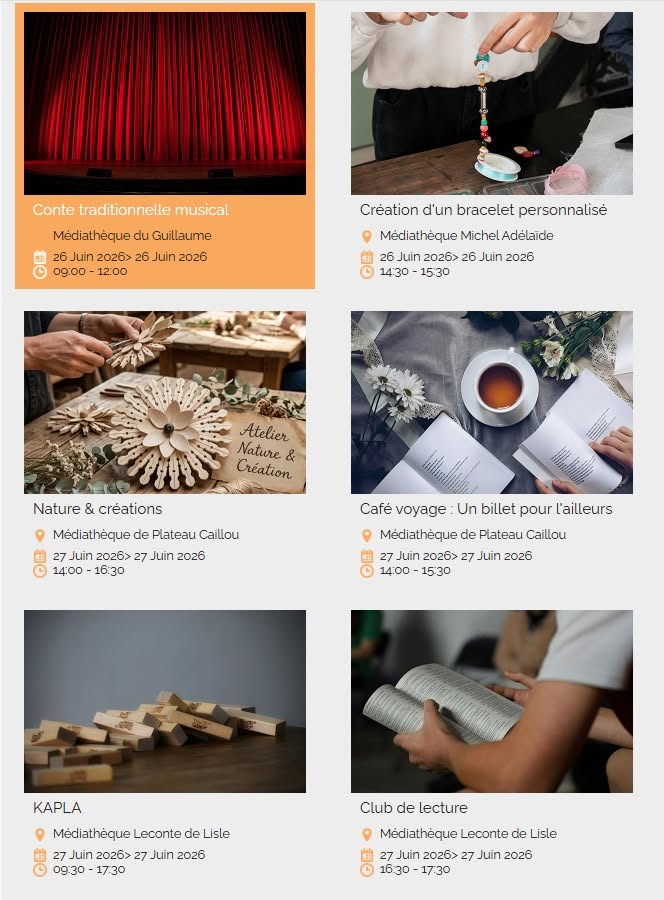 Conte traditionnelle musical

Médiathèque du Guillaume

26 Juin 2026> 26 Juin 2026
09:00 - 12:00

Création d'un bracelet personnalisé

Médiathèque Michel Adélaïde

26 Juin 2026> 26 Juin 2026
14:30 - 15:30

Atelier Nature & Création

Nature & créations

Médiathèque de Plateau Caillou

27 Juin 2026> 27 Juin 2026
14:00 - 16:30

Café voyage : Un billet pour l'ailleurs

Médiathèque de Plateau Caillou

27 Juin 2026> 27 Juin 2026
14:00 - 15:30

KAPLA

Médiathèque Leconte de Lisle

27 Juin 2026> 27 Juin 2026
09:30 - 17:30

Club de lecture

Médiathèque Leconte de Lisle

27 Juin 2026> 27 Juin 2026
16:30 - 17:30