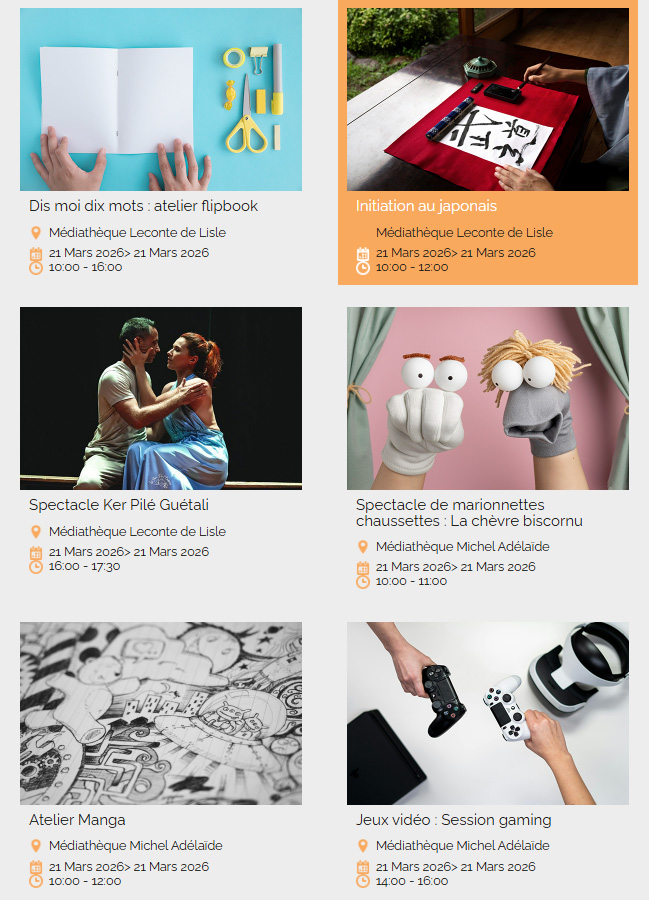 Dis moi dix mots : atelier flipbook

Médiathèque Leconte de Lisle

21 Mars 2026> 21 Mars 2026
10:00 - 16:00

Initiation au japonais

Médiathèque Leconte de Lisle

21 Mars 2026> 21 Mars 2026
10:00 - 12:00

Spectacle Ker Pilé Guétali

Médiathèque Leconte de Lisle

21 Mars 2026> 21 Mars 2026
16:00 - 17:30

Spectacle de marionnettes chaussettes : La chèvre biscornu

Médiathèque Michel Adélaïde

21 Mars 2026> 21 Mars 2026
10:00 - 11:00

Atelier Manga

Médiathèque Michel Adélaïde

21 Mars 2026> 21 Mars 2026
10:00 - 12:00

Jeux vidéo : Session gaming

Médiathèque Michel Adélaïde

21 Mars 2026> 21 Mars 2026
14:00 - 16:00